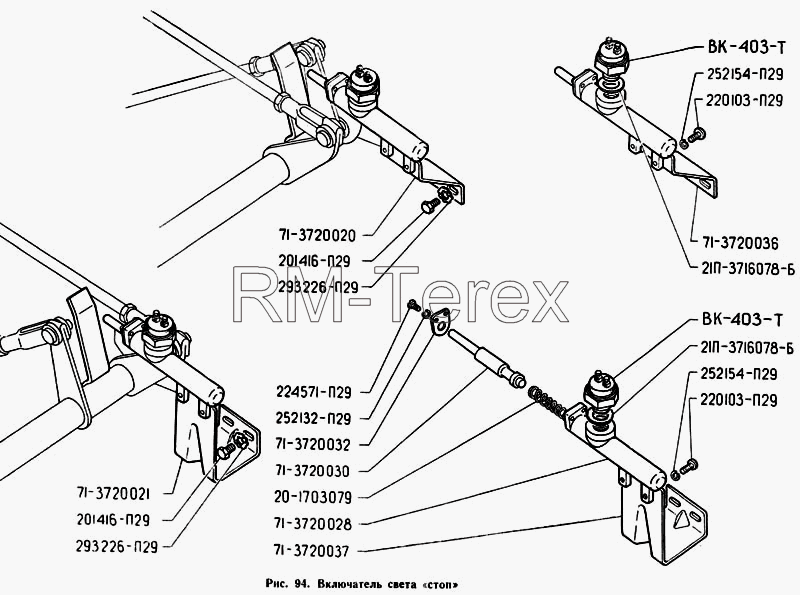 ВК-403-Т
252154-П29
220103-П29
71-3720036
21П-3716078-Б
71-3720020
201416-П29
293226-П29
RM-Terex
ВК-403-Т
21П-3716078-Б
252154-П29
220103-П29
224571-П29
252132-П29
71-3720032
71-3720030
20-1703079
71-3720028
71-3720037
71-3720021
201416-П29
293226-П29
Рис. 94. Включатель света «стоп»