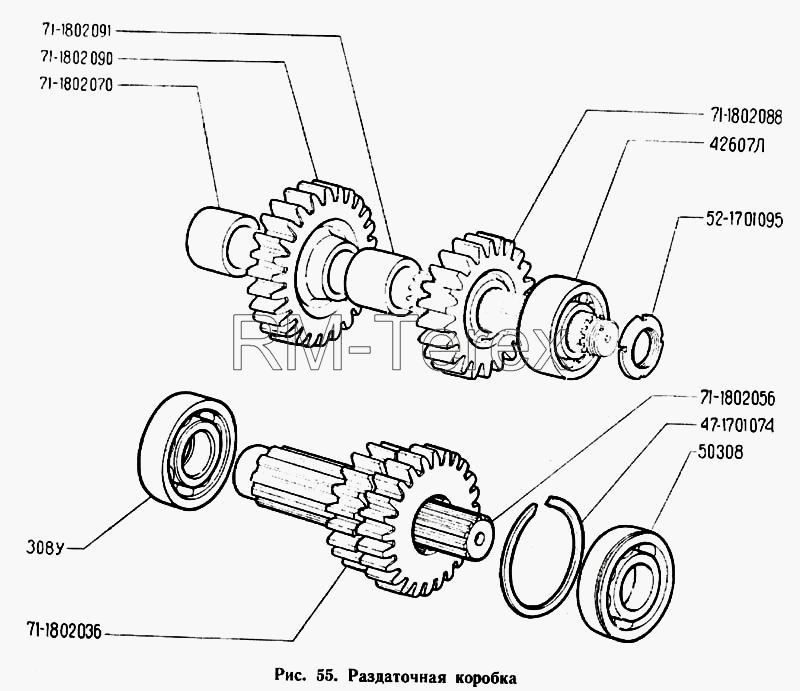 71-1802091
71-1802090
71-1802070
71-1802088
42607Л
52-1701095
RM-Terex
71-1802056
47-1701074
50308
308У
71-1802036
Рис. 55. Раздаточная коробка