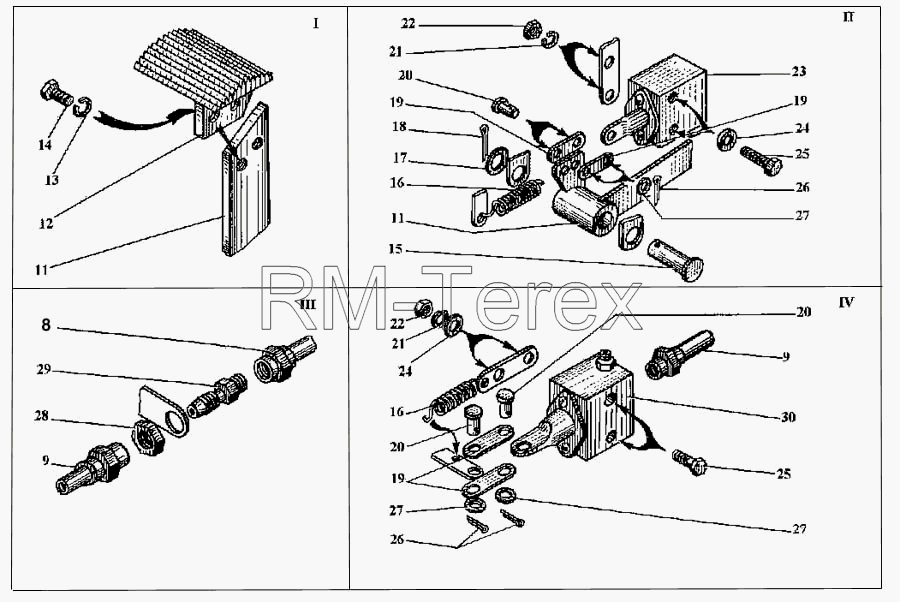 I
14
13
12
11

II
22
21
20
19
18
17
16
11
15
23
19
24
25
26
27

RM-Terex

III
8
29
28
9

IV
22
21
24
16
20
19
27
26
20
9
30
25
27