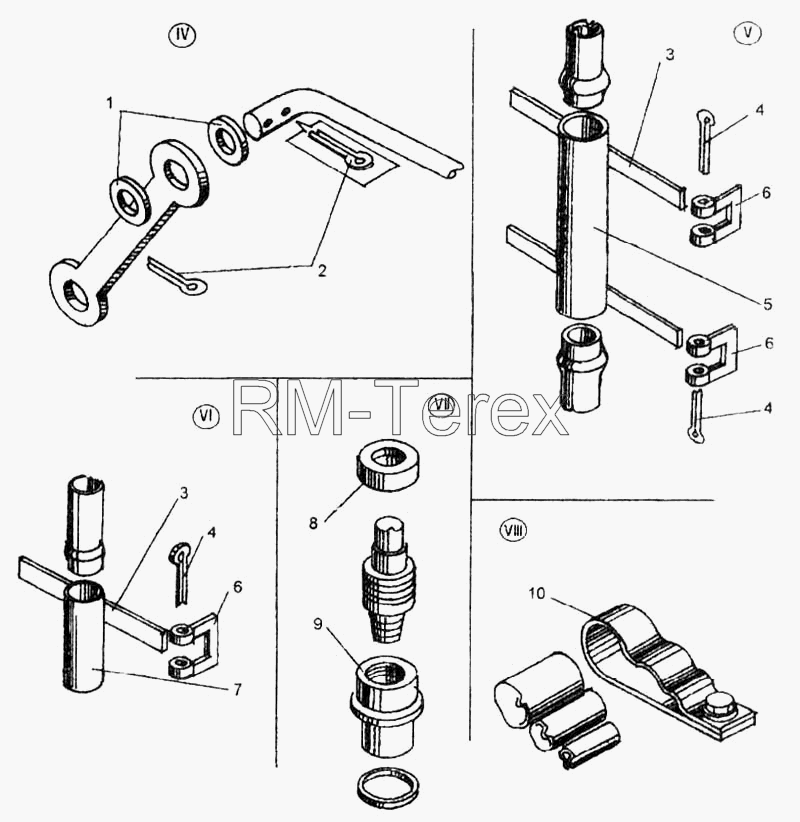 IV
1
2
V
3
4
6
5
6
4
RM-Terex
VI
3
4
6
7
VII
8
9
VIII
10